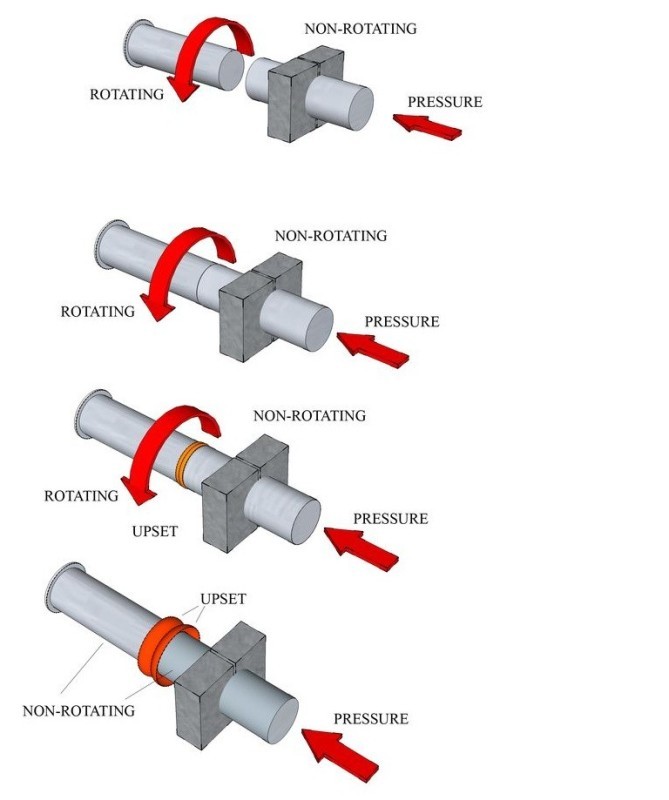 NON-ROTATING
ROTATING
PRESSURE

NON-ROTATING
ROTATING
PRESSURE

NON-ROTATING
ROTATING
UPSET
PRESSURE

UPSET
NON-ROTATING
PRESSURE